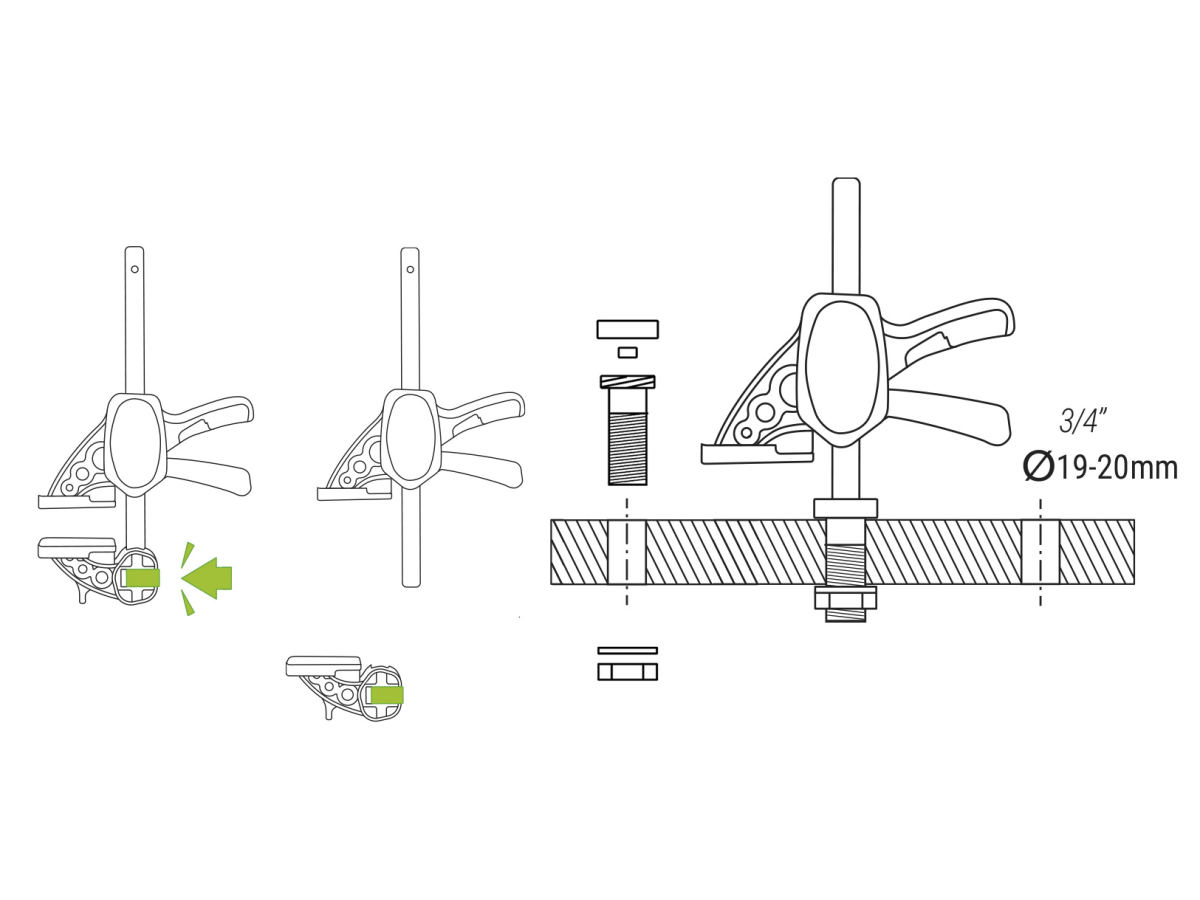 3/4"
Ø19-20mm